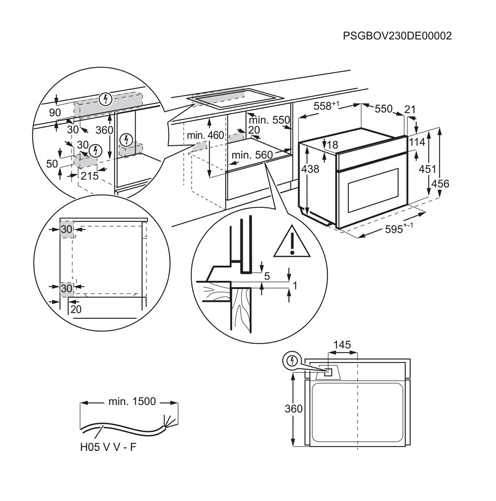 PSGBOV230DE00002

90
30
360
30
50
215
min. 460
min. 550
20
min. 560
$558^{+1}$
550
21
18
114
438
451
456
$595^{+-1}$
30
30
20
5
1
145
360
min. 1500
H05 V V - F